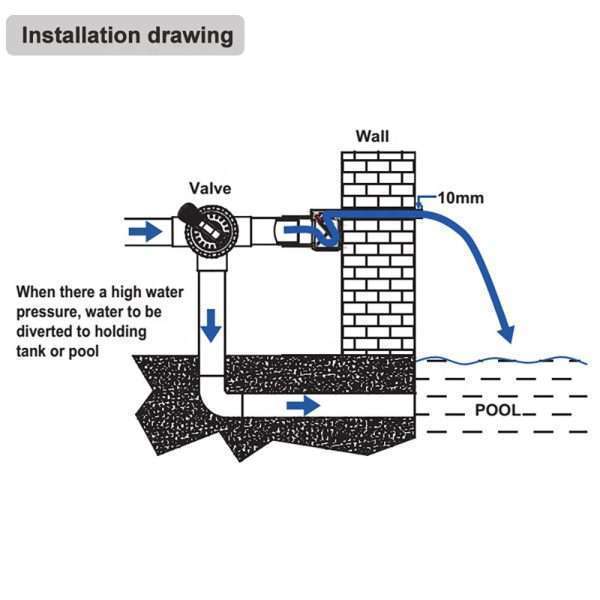 Installation drawing

Wall

Valve

10mm

When there a high water pressure, water to be diverted to holding tank or pool

POOL